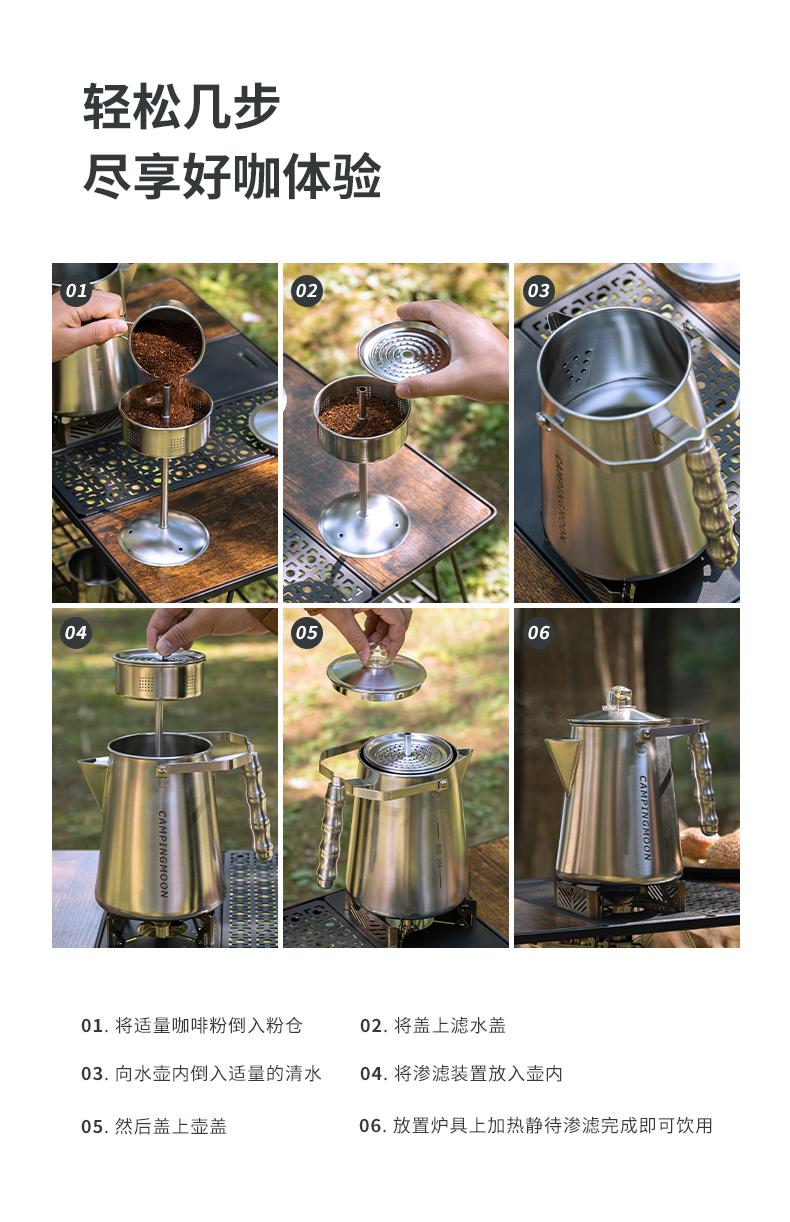 轻松几步
尽享好咖体验

01

02

03

CAMPINGMOON

04

CAMPINGMOON

05

06

CAMPINGMOON

01. 将适量咖啡粉倒入粉仓
02. 将盖上滤水盖
03. 向水壶内倒入适量的清水
04. 将渗滤装置放入壶内
05. 然后盖上壶盖
06. 放置炉具上加热静待渗滤完成即可饮用