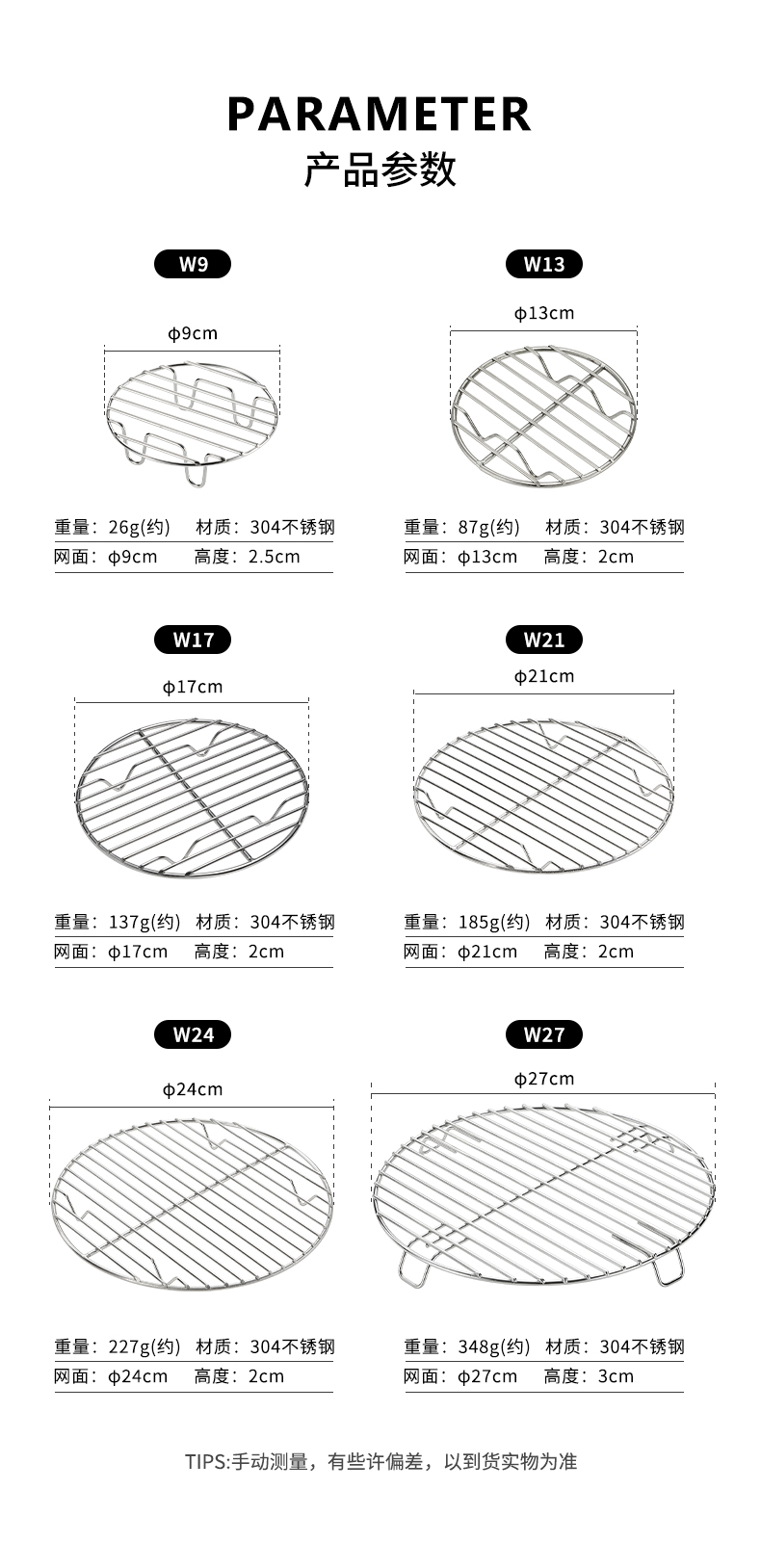 PARAMETER
产品参数

W9

φ9cm

重量：26g(约) 材质：304不锈钢
网面：φ9cm 高度：2.5cm

W13

φ13cm

重量：87g(约) 材质：304不锈钢
网面：φ13cm 高度：2cm

W17

φ17cm

重量：137g(约) 材质：304不锈钢
网面：φ17cm 高度：2cm

W21

φ21cm

重量：185g(约) 材质：304不锈钢
网面：φ21cm 高度：2cm

W24

φ24cm

重量：227g(约) 材质：304不锈钢
网面：φ24cm 高度：2cm

W27

φ27cm

重量：348g(约) 材质：304不锈钢
网面：φ27cm 高度：3cm

TIPS:手动测量，有些许偏差，以到货实物为准