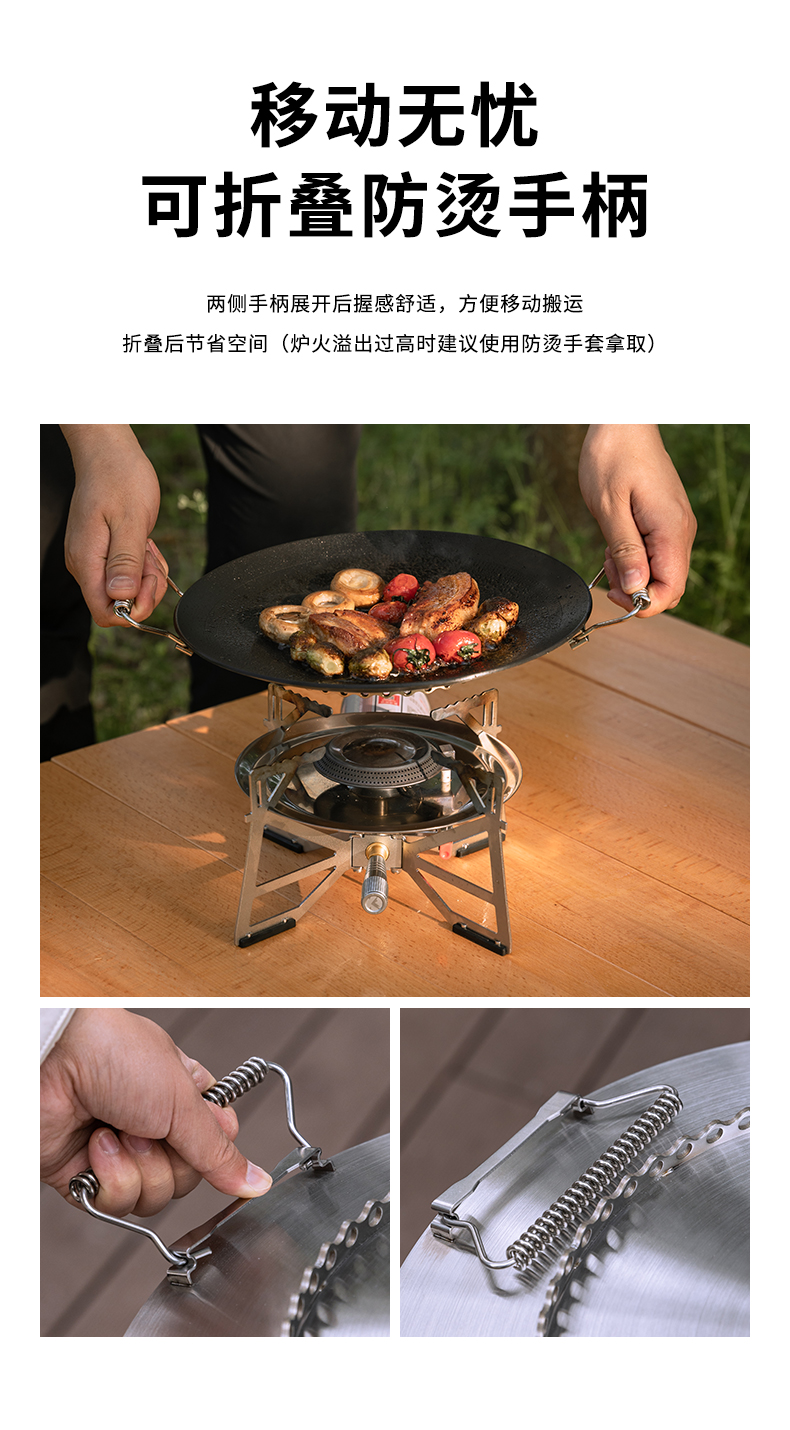 移动无忧
可折叠防烫手柄

两侧手柄展开后握感舒适，方便移动搬运
折叠后节省空间（炉火溢出过高时建议使用防烫手套拿取）