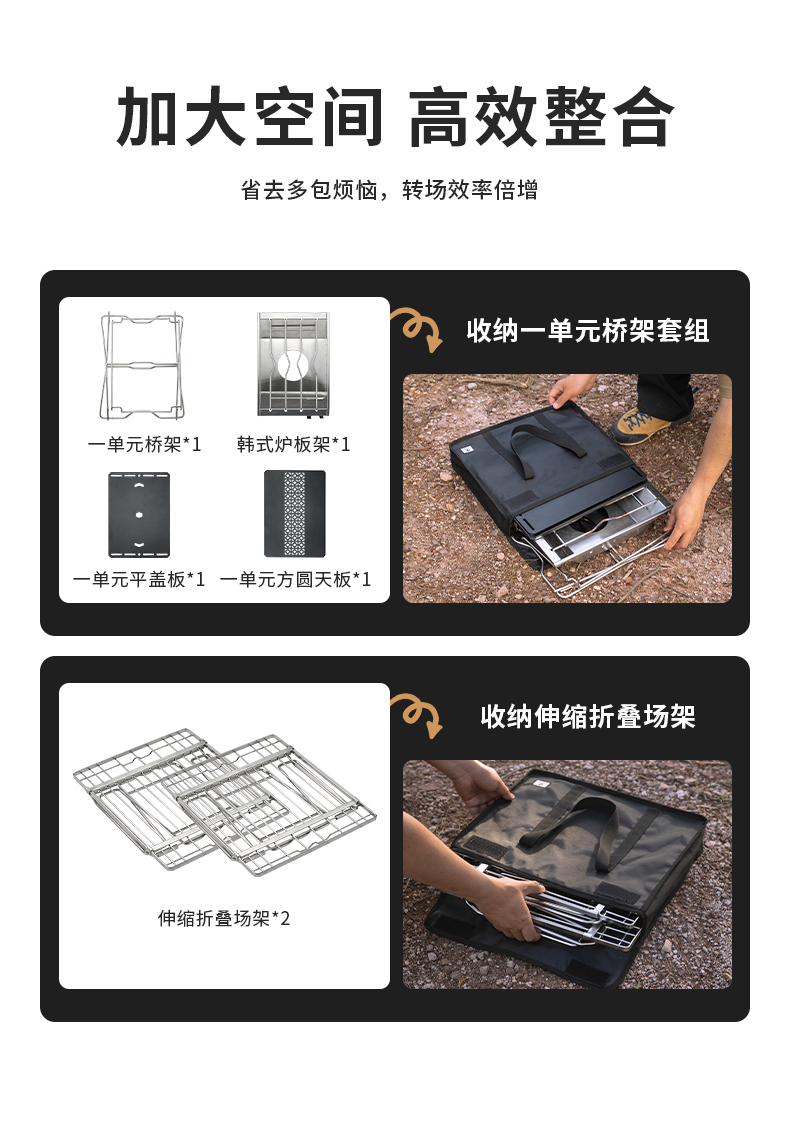 加大空间 高效整合

省去多包烦恼，转场效率倍增

一单元桥架*1

韩式炉板架*1

一单元平盖板*1

一单元方圆天板*1

收纳一单元桥架套组

伸缩折叠场架*2

收纳伸缩折叠场架