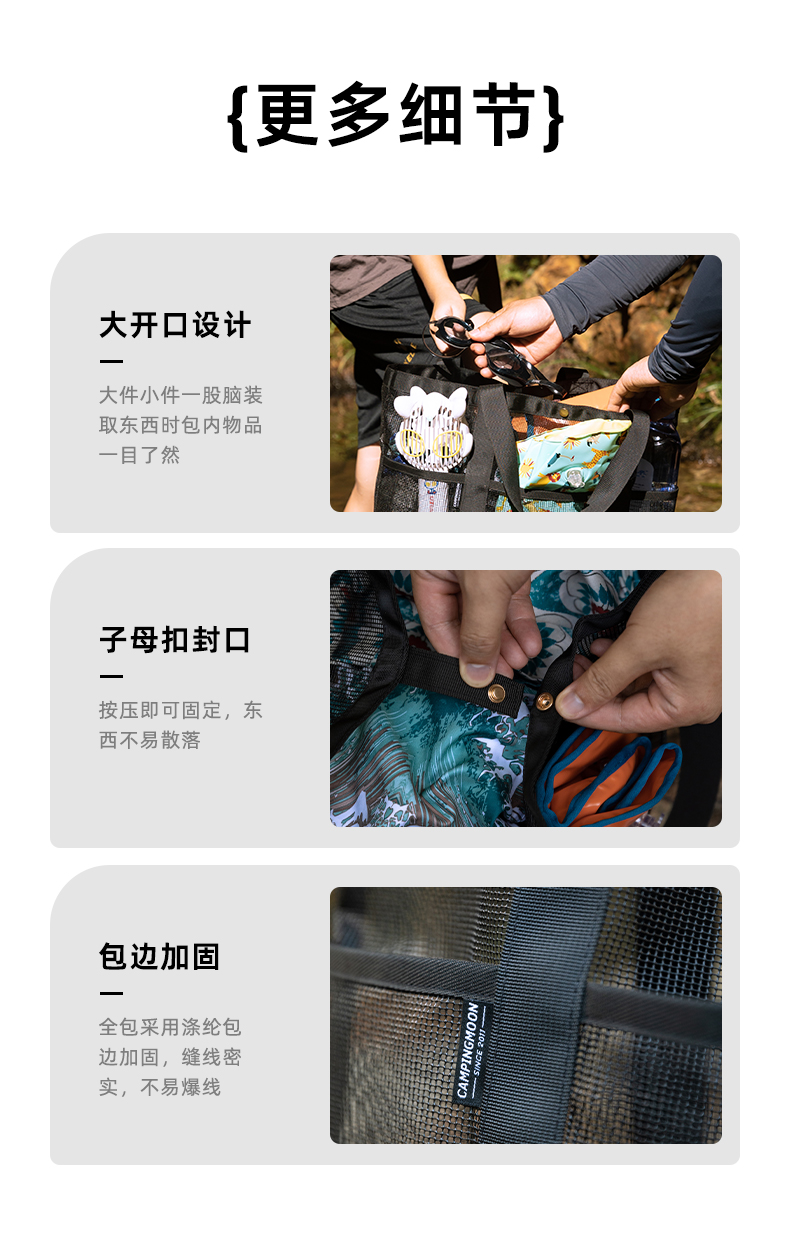 {更多细节}

大开口设计

大件小件一股脑装取东西时包内物品一目了然

子母扣封口

按压即可固定，东西不易散落

包边加固

全包采用涤纶包边加固，缝线密实，不易爆线

CAMPINGMOON SINCE 2011