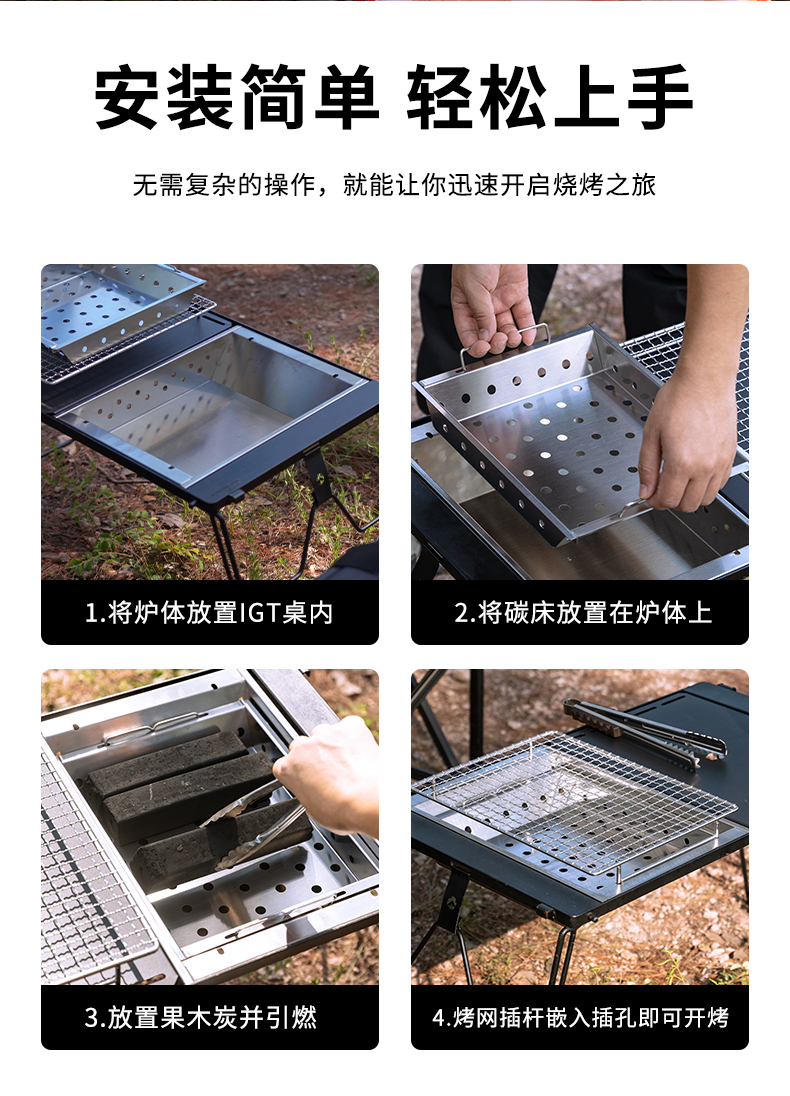 安装简单 轻松上手

无需复杂的操作，就能让你迅速开启烧烤之旅

1.将炉体放置IGT桌内

2.将碳床放置在炉体上

3.放置果木炭并引燃

4.烤网插杆嵌入插孔即可开烤