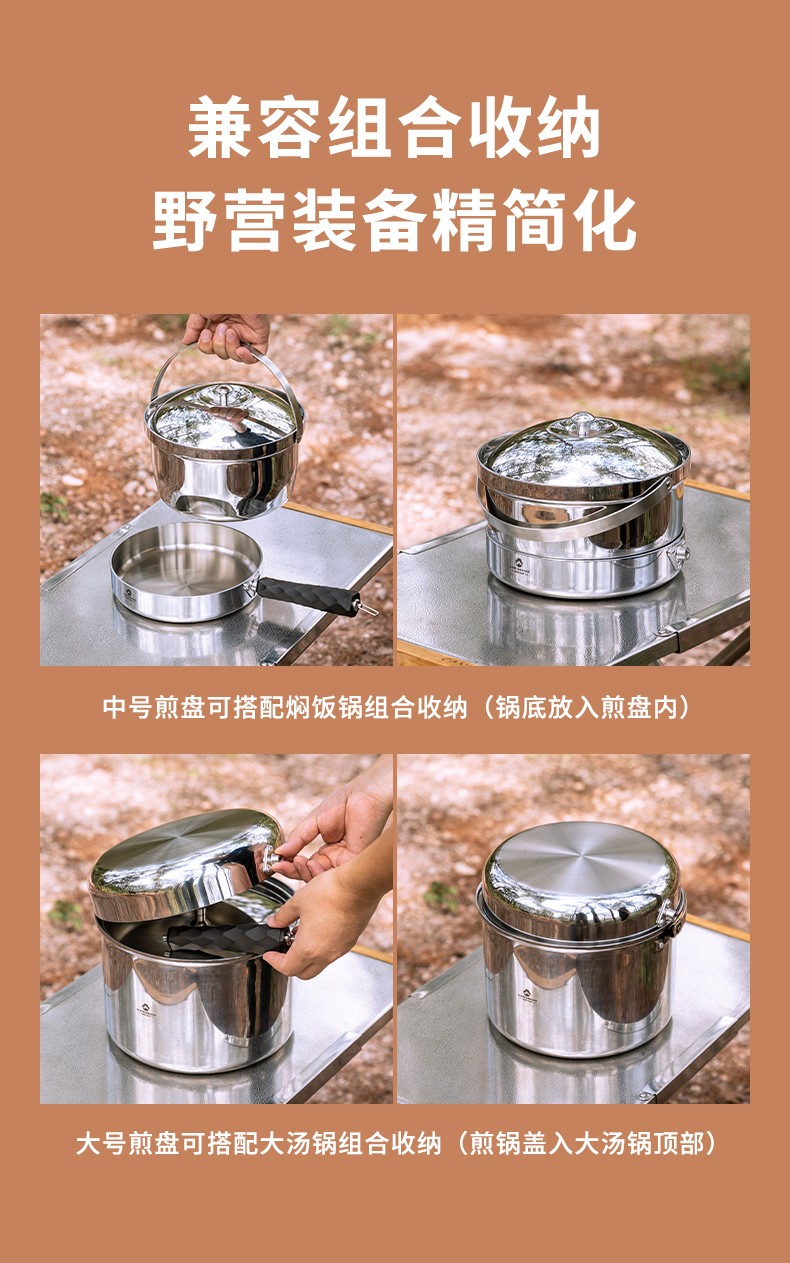 兼容组合收纳
野营装备精简化

中号煎盘可搭配焖饭锅组合收纳（锅底放入煎盘内）

大号煎盘可搭配大汤锅组合收纳（煎锅盖入大汤锅顶部）