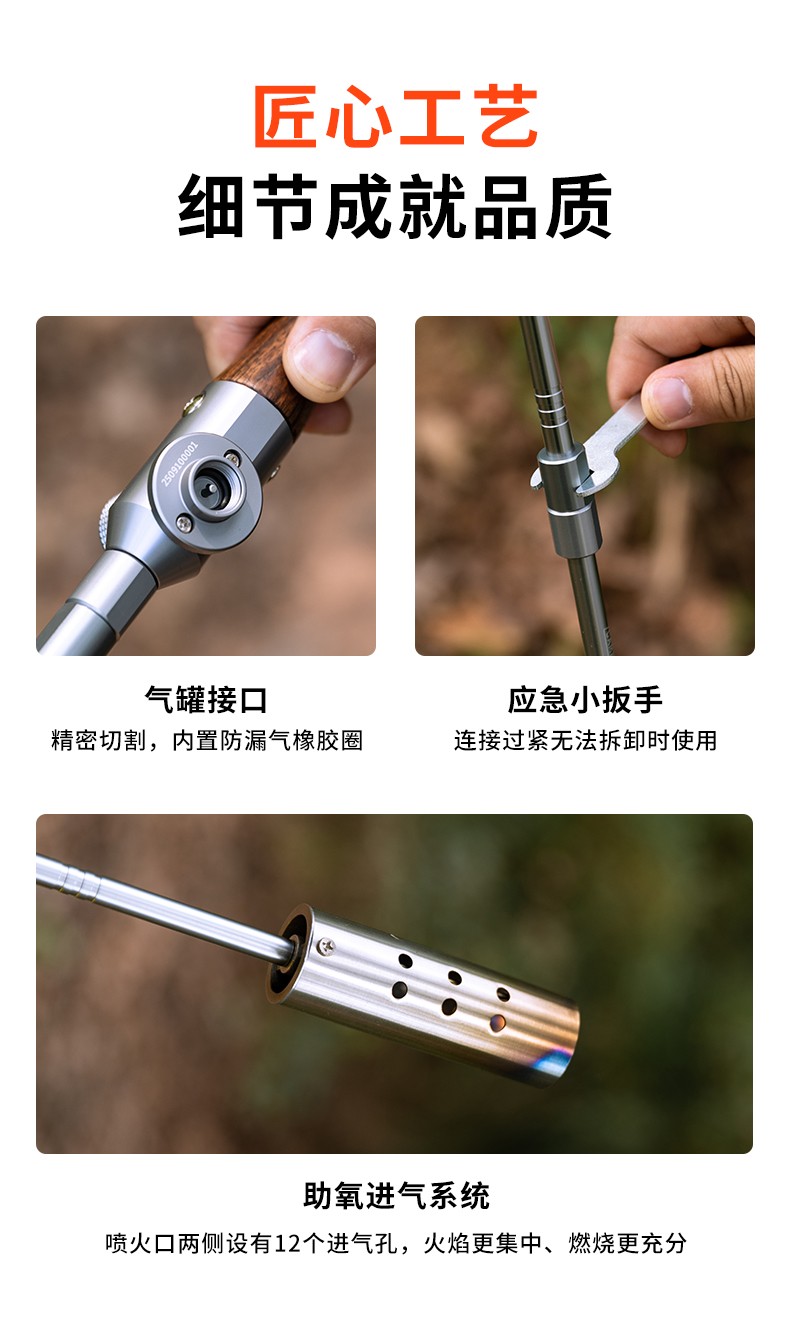 匠心工艺
细节成就品质

2509100001

气罐接口
精密切割，内置防漏气橡胶圈

应急小扳手
连接过紧无法拆卸时使用

助氧进气系统
喷火口两侧设有12个进气孔，火焰更集中、燃烧更充分