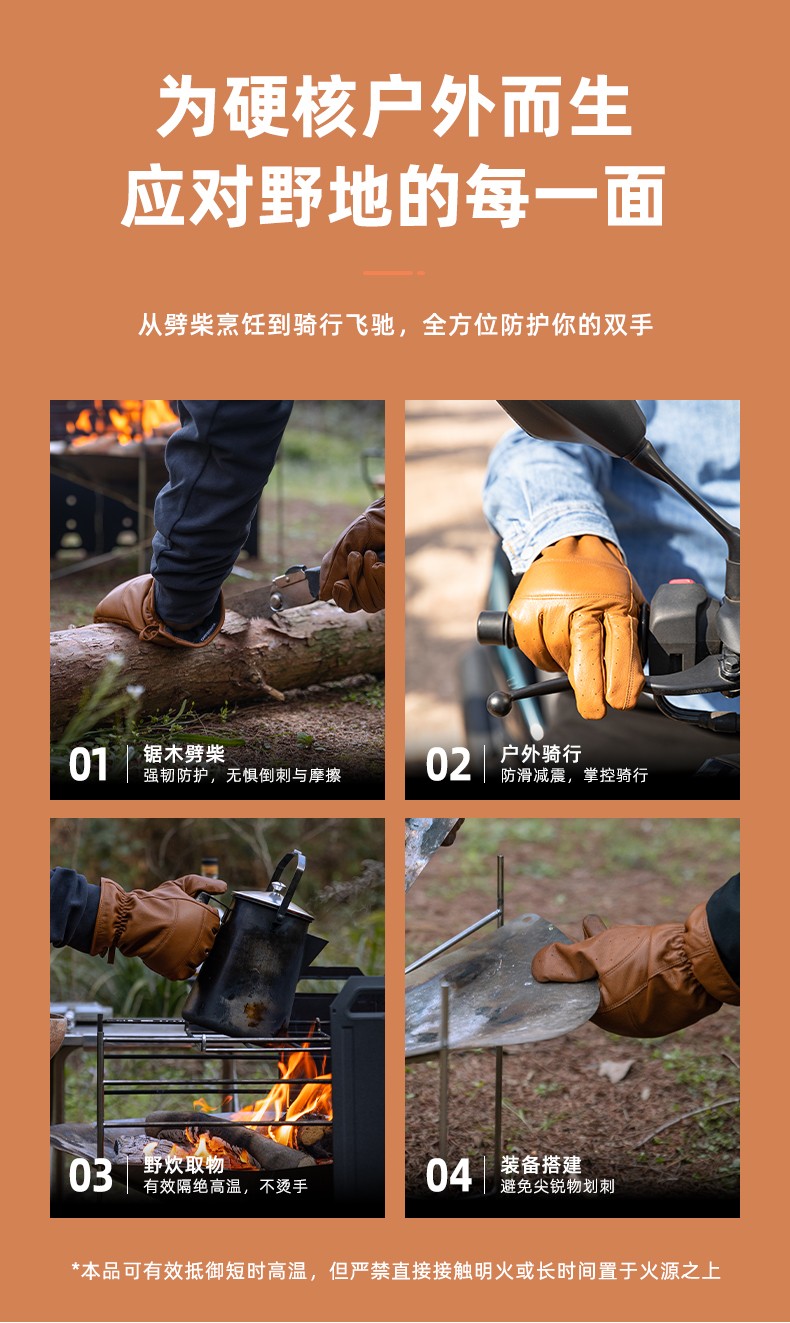 为硬核户外而生
应对野地的每一面

从劈柴烹饪到骑行飞驰，全方位防护你的双手

01 锯木劈柴
强韧防护，无惧倒刺与摩擦

02 户外骑行
防滑减震，掌控骑行

03 野炊取物
有效隔绝高温，不烫手

04 装备搭建
避免尖锐物划刺

*本品可有效抵御短时高温，但严禁直接接触明火或长时间置于火源之上