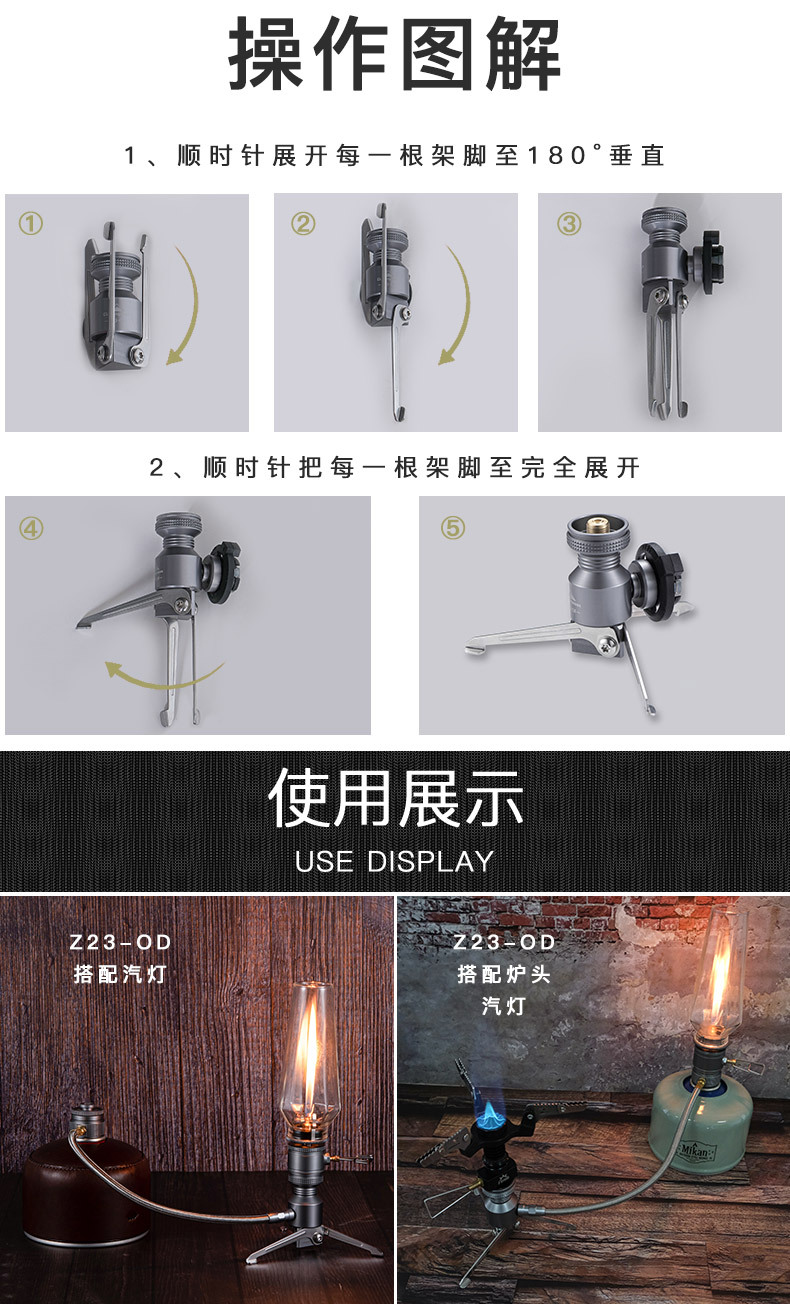 操作图解

1、顺时针展开每一根架脚至180°垂直

①

②

③

2、顺时针把每一根架脚至完全展开

④

⑤

使用展示

USE DISPLAY

Z23-OD
搭配汽灯

Z23-OD
搭配炉头
汽灯

Mikan